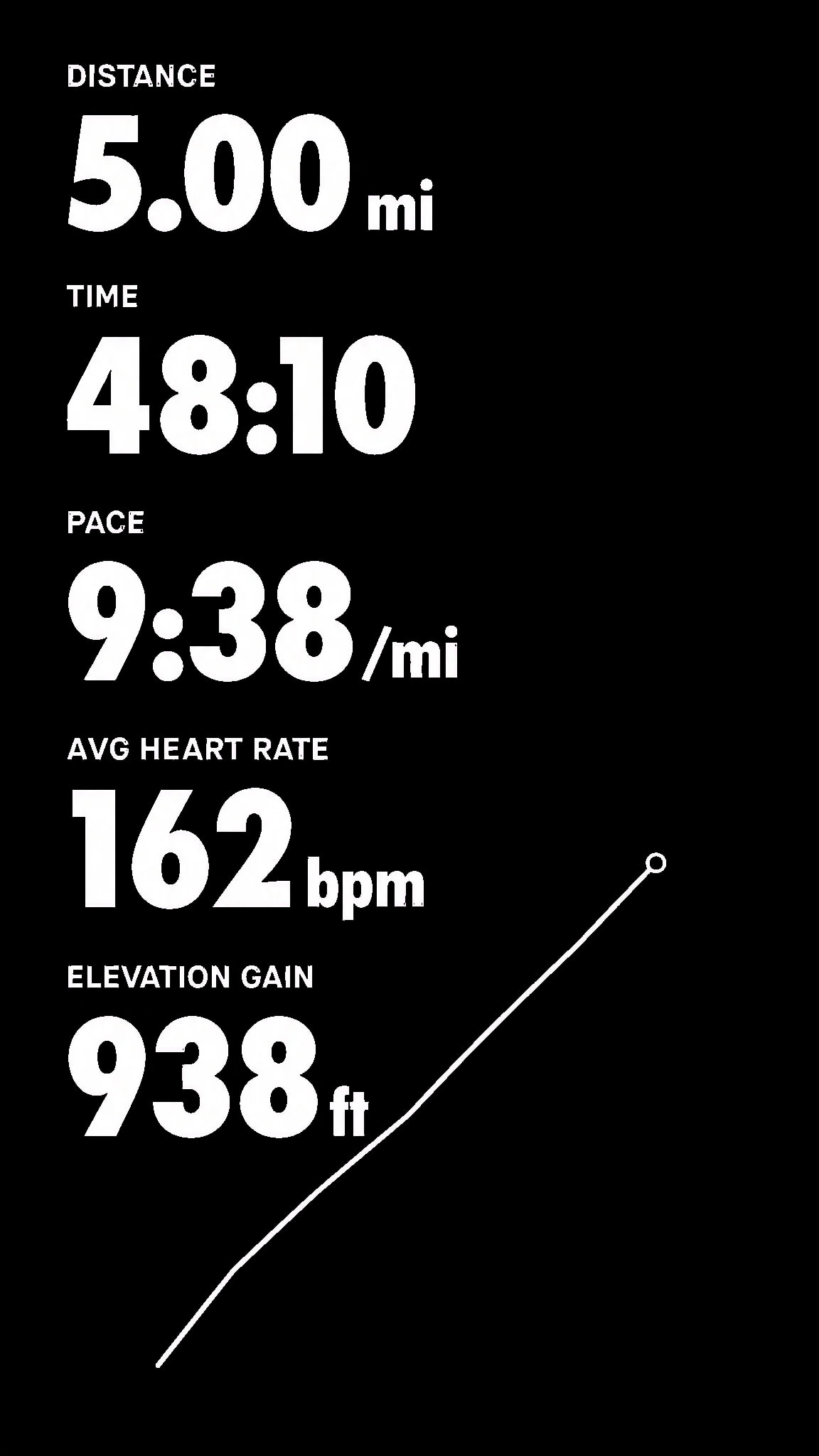 DISTANCE
5.00 mi

TIME
48:10

PACE
9:38 /mi

AVG HEART RATE
162 bpm

ELEVATION GAIN
938 ft